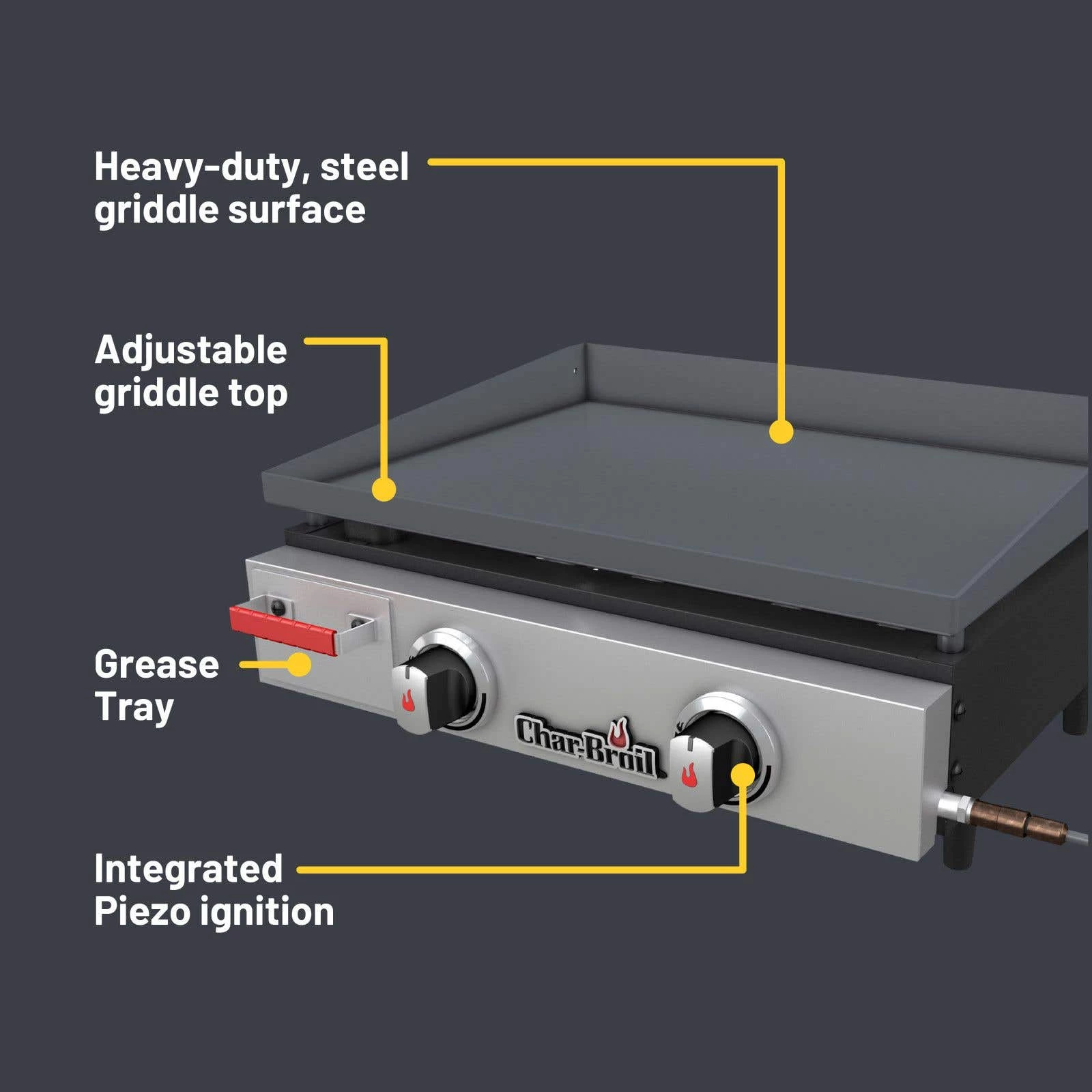 Heavy-duty, steel griddle surface

Adjustable griddle top

Grease Tray

Char-Broil

Integrated Piezo ignition